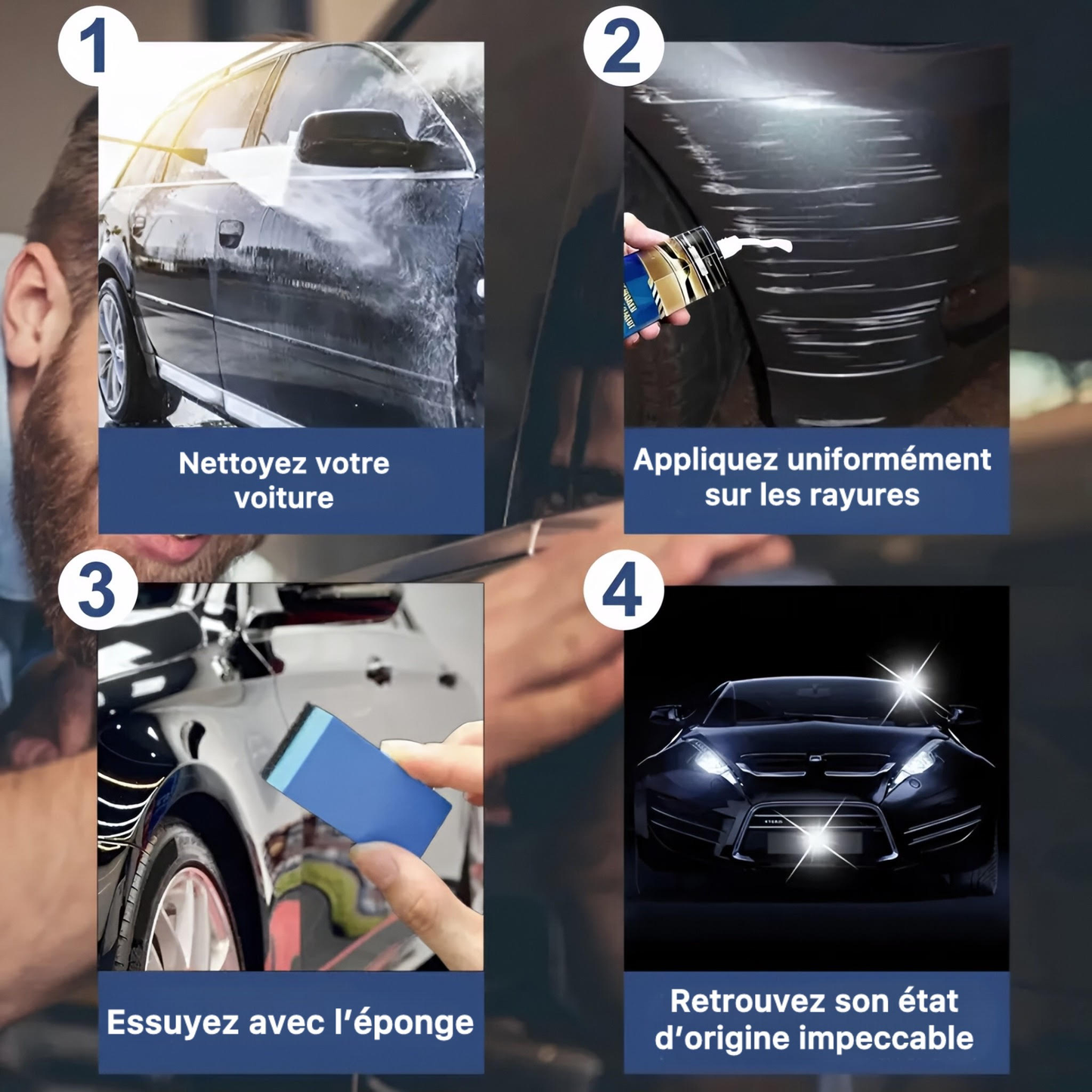 1

Nettoyez votre voiture

2

Appliquez uniformément sur les rayures

3

Essuyez avec l'éponge

4

Retrouvez son état d'origine impeccable